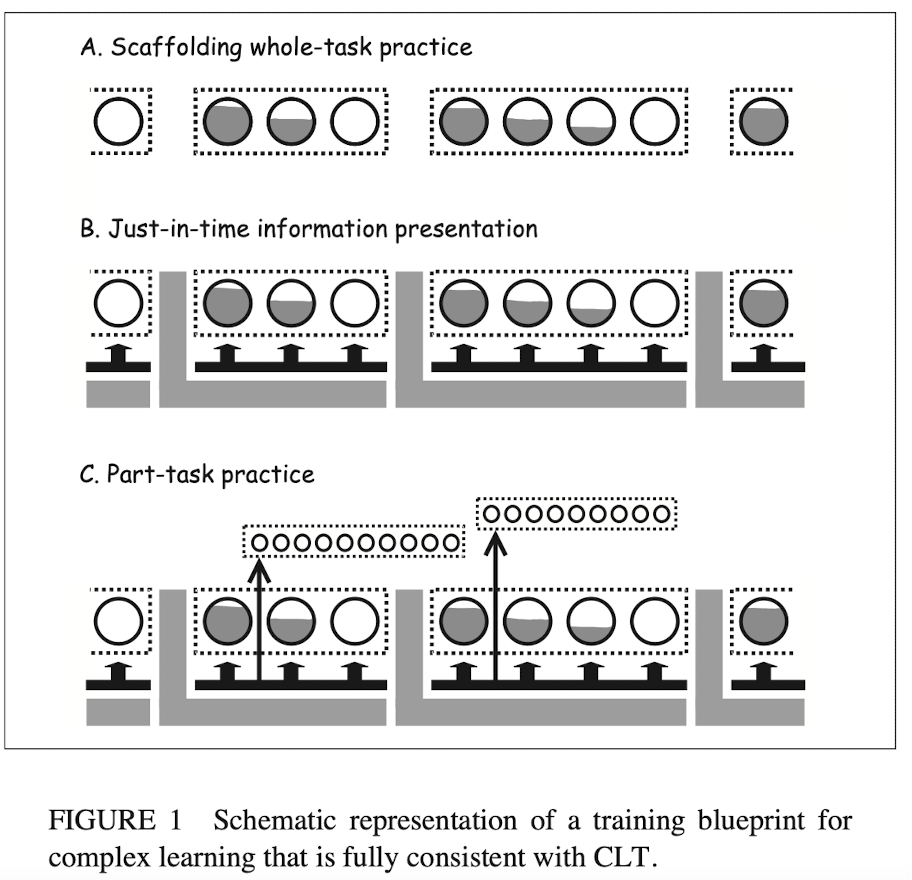 A. Scaffolding whole-task practice

B. Just-in-time information presentation

C. Part-task practice

FIGURE 1 Schematic representation of a training blueprint for complex learning that is fully consistent with CLT.